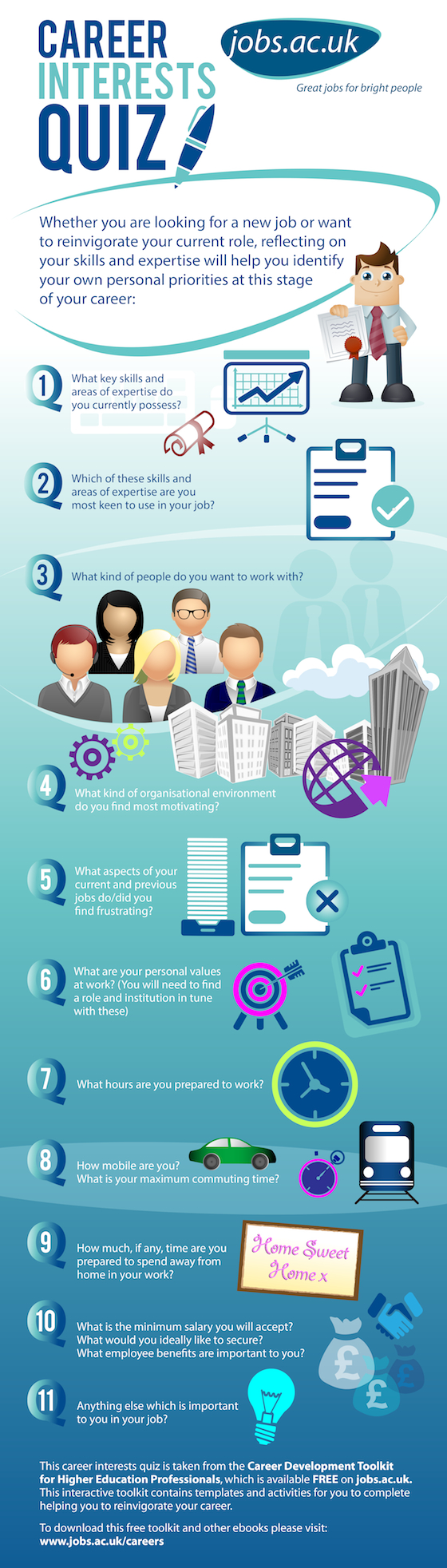 CAREER INTERESTS QUIZ

jobs.ac.uk
Great jobs for bright people

Whether you are looking for a new job or want to reinvigorate your current role, reflecting on your skills and expertise will help you identify your own personal priorities at this stage of your career:

1 What key skills and areas of expertise do you currently possess?

2 Which of these skills and areas of expertise are you most keen to use in your job?

3 What kind of people do you want to work with?

4 What kind of organisational environment do you find most motivating?

5 What aspects of your current and previous jobs do/did you find frustrating?

6 What are your personal values at work? (You will need to find a role and institution in tune with these)

7 What hours are you prepared to work?

8 How mobile are you? What is your maximum commuting time?

9 How much, if any, time are you prepared to spend away from home in your work?

Home Sweet Home x

10 What is the minimum salary you will accept? What would you ideally like to secure? What employee benefits are important to you?

£ £ £

11 Anything else which is important to you in your job?

This career interests quiz is taken from the Career Development Toolkit for Higher Education Professionals, which is available FREE on jobs.ac.uk. This interactive toolkit contains templates and activities for you to complete helping you to reinvigorate your career.

To download this free toolkit and other ebooks please visit: www.jobs.ac.uk/careers